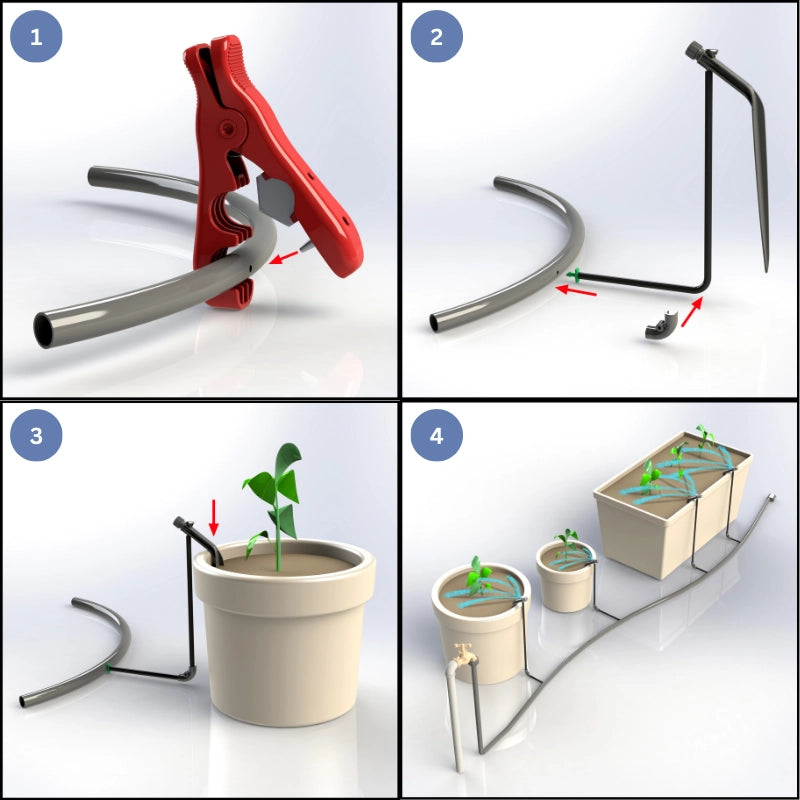 1

2

3

4